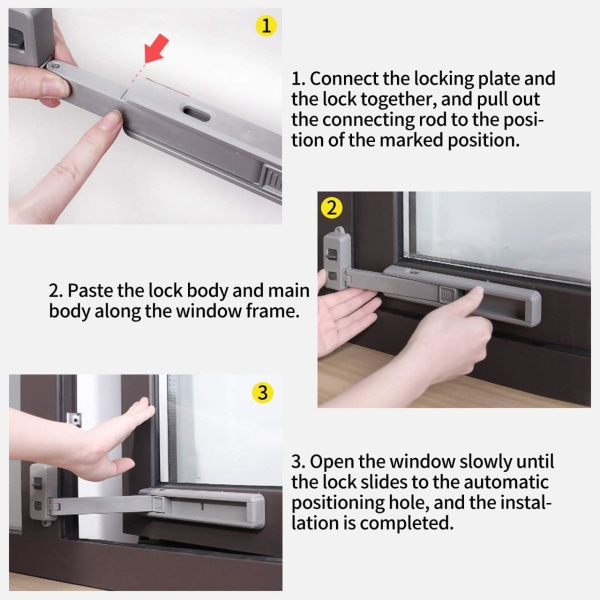 1

1. Connect the locking plate and the lock together, and pull out the connecting rod to the position of the marked position.

2

2. Paste the lock body and main body along the window frame.

3

3. Open the window slowly until the lock slides to the automatic positioning hole, and the installation is completed.