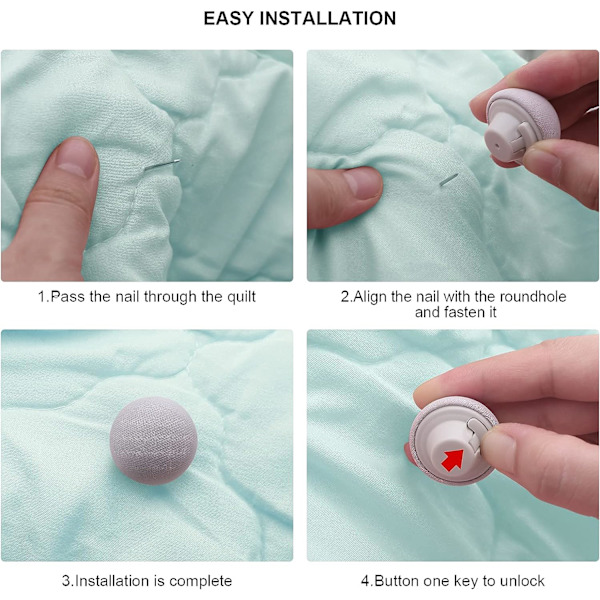 EASY INSTALLATION

1.Pass the nail through the quilt

2.Align the nail with the roundhole and fasten it

3.Installation is complete

4.Button one key to unlock