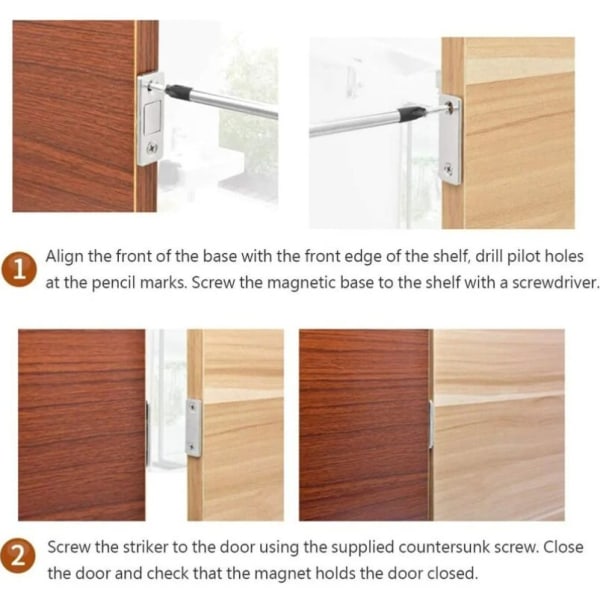 1 Align the front of the base with the front edge of the shelf, drill pilot holes at the pencil marks. Screw the magnetic base to the shelf with a screwdriver.

2 Screw the striker to the door using the supplied countersunk screw. Close the door and check that the magnet holds the door closed.