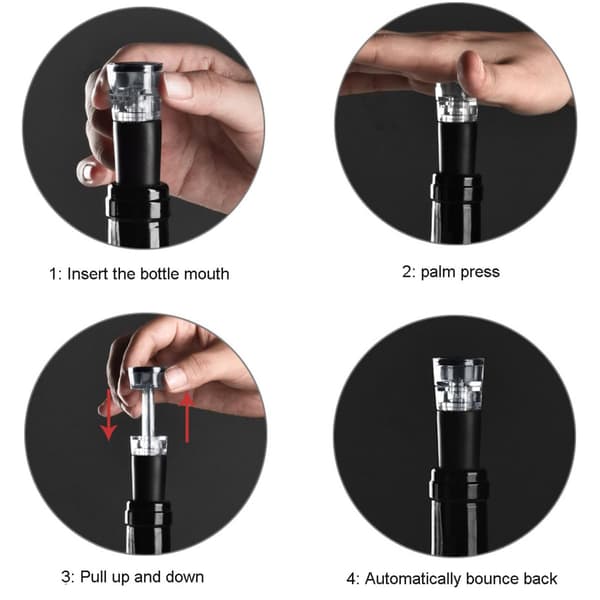 1: Insert the bottle mouth

2: palm press

3: Pull up and down

4: Automatically bounce back