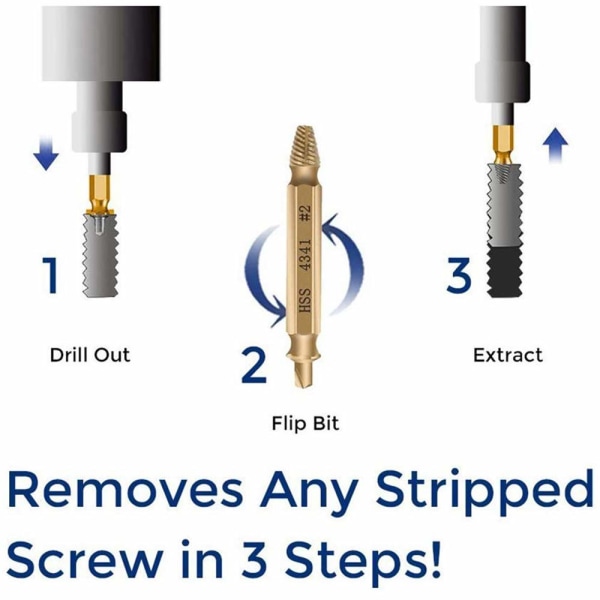 1

Drill Out

HSS 4341 #2

2

Flip Bit

3

Extract

Removes Any Stripped Screw in 3 Steps!