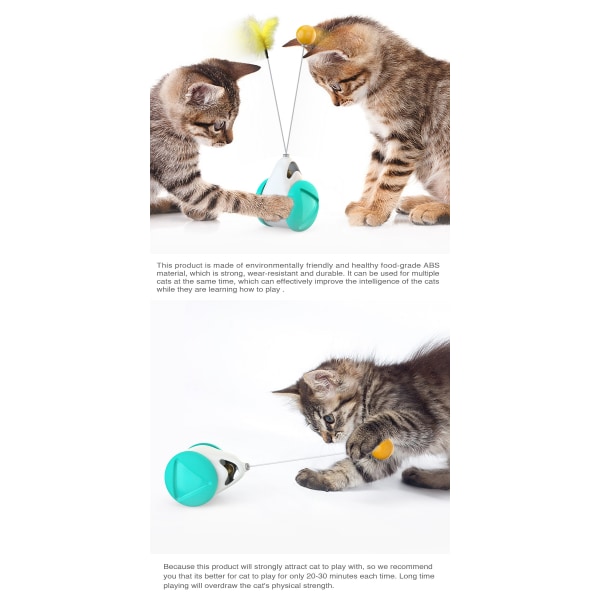 This product is made of environmentally friendly and healthy food-grade ABS material, which is strong, wear-resistant and durable. It can be used for multiple cats at the same time, which can effectively improve the intelligence of the cats while they are learning how to play .

Because this product will strongly attract cat to play with, so we recommend you that its better for cat to play for only 20-30 minutes each time. Long time playing will overdraw the cat's physical strength.