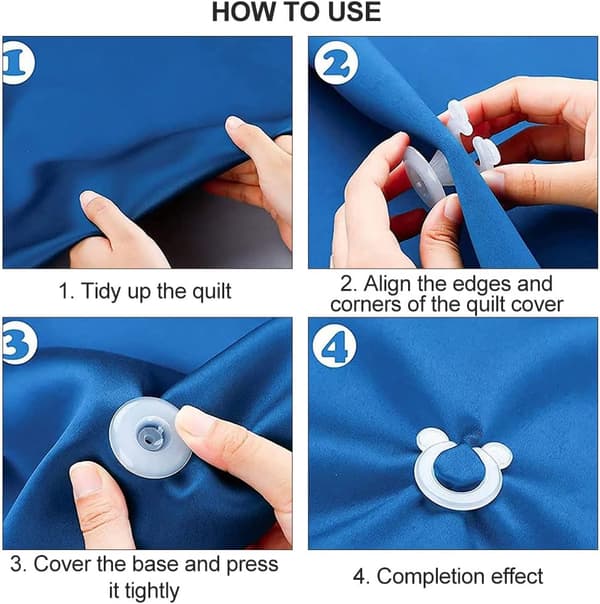 HOW TO USE

1

1. Tidy up the quilt

2

2. Align the edges and corners of the quilt cover

3

3. Cover the base and press it tightly

4

4. Completion effect