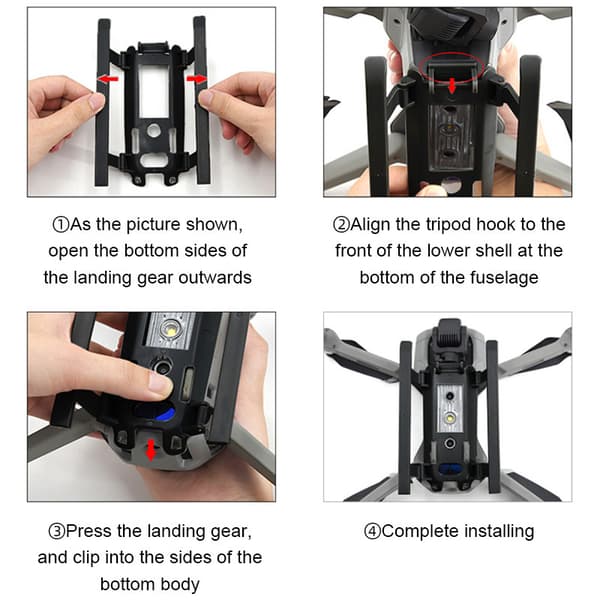 ①As the picture shown, open the bottom sides of the landing gear outwards

②Align the tripod hook to the front of the lower shell at the bottom of the fuselage

③Press the landing gear, and clip into the sides of the bottom body

④Complete installing