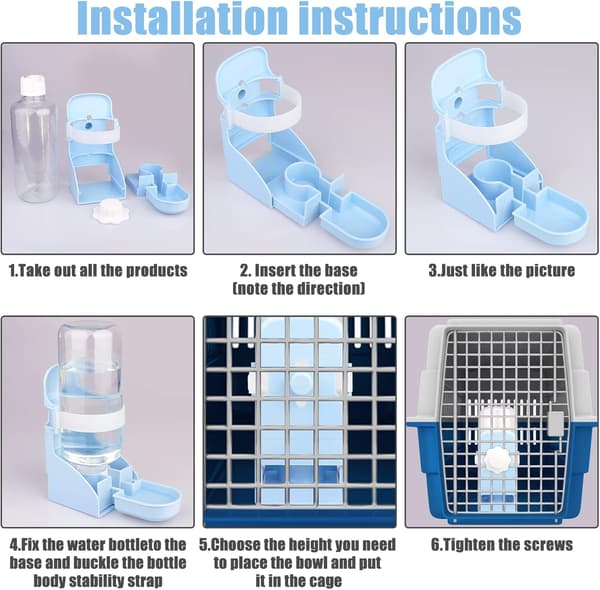 Installation instructions

1.Take out all the products

2. Insert the base (note the direction)

3.Just like the picture

4.Fix the water bottleto the base and buckle the bottle body stability strap

5.Choose the height you need to place the bowl and put it in the cage

6.Tighten the screws