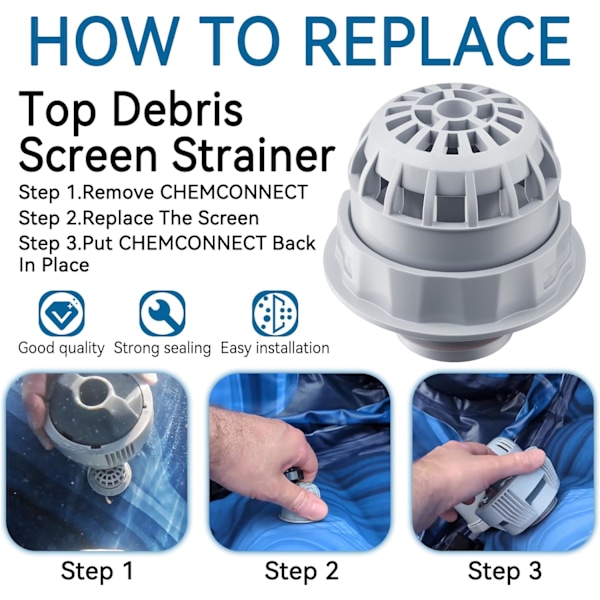 HOW TO REPLACE

Top Debris Screen Strainer

Step 1.Remove CHEMCONNECT
Step 2.Replace The Screen
Step 3.Put CHEMCONNECT Back In Place

Good quality
Strong sealing
Easy installation

Step 1
Step 2
Step 3