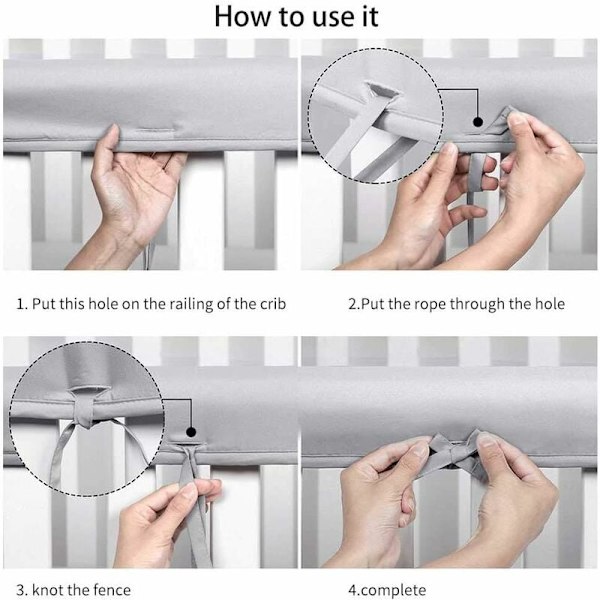 How to use it

1. Put this hole on the railing of the crib

2.Put the rope through the hole

3. knot the fence

4.complete