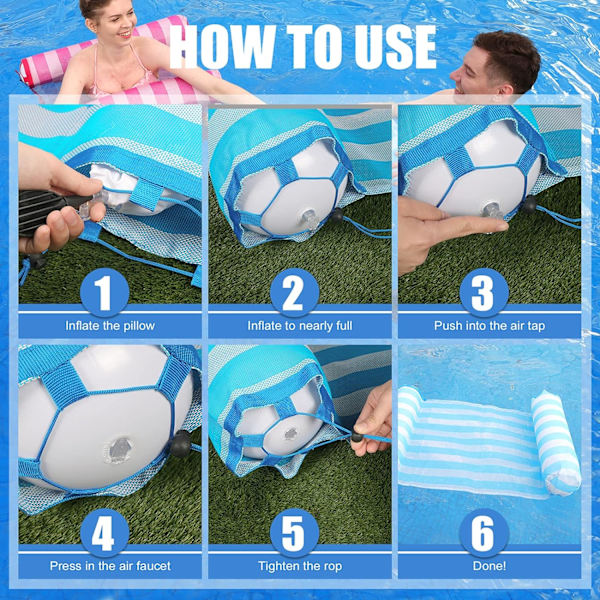 HOW TO USE

1
Inflate the pillow

2
Inflate to nearly full

3
Push into the air tap

4
Press in the air faucet

5
Tighten the rop

6
Done!