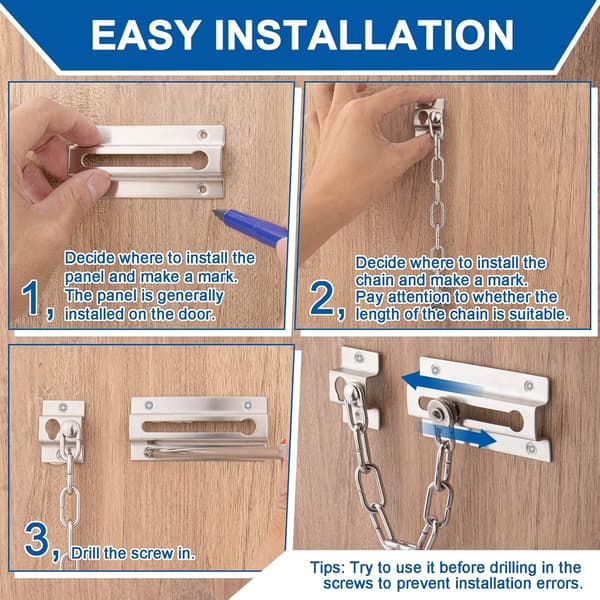 EASY INSTALLATION

1, Decide where to install the panel and make a mark. The panel is generally installed on the door.

2, Decide where to install the chain and make a mark. Pay attention to whether the length of the chain is suitable.

3, Drill the screw in.

Tips: Try to use it before drilling in the screws to prevent installation errors.