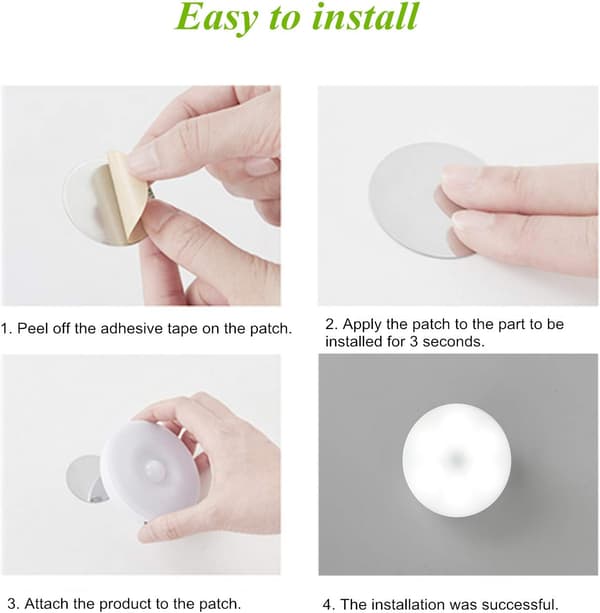 Easy to install

1. Peel off the adhesive tape on the patch.

2. Apply the patch to the part to be installed for 3 seconds.

3. Attach the product to the patch.

4. The installation was successful.