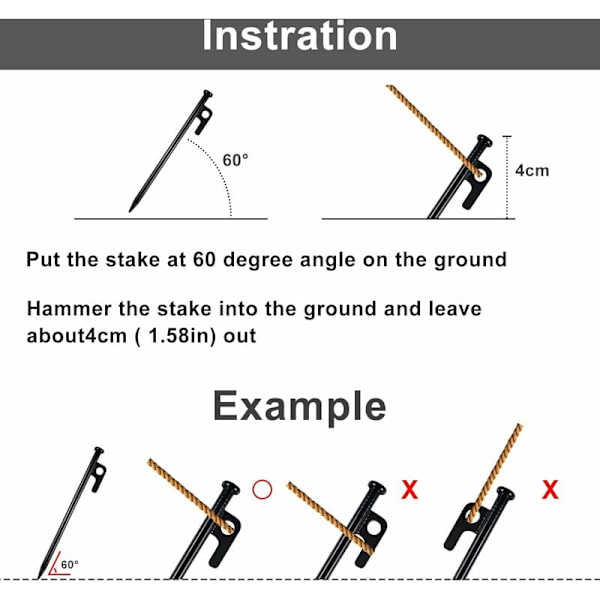 Instration

60°

4cm

Put the stake at 60 degree angle on the ground

Hammer the stake into the ground and leave about4cm ( 1.58in) out

Example

60°

X

X