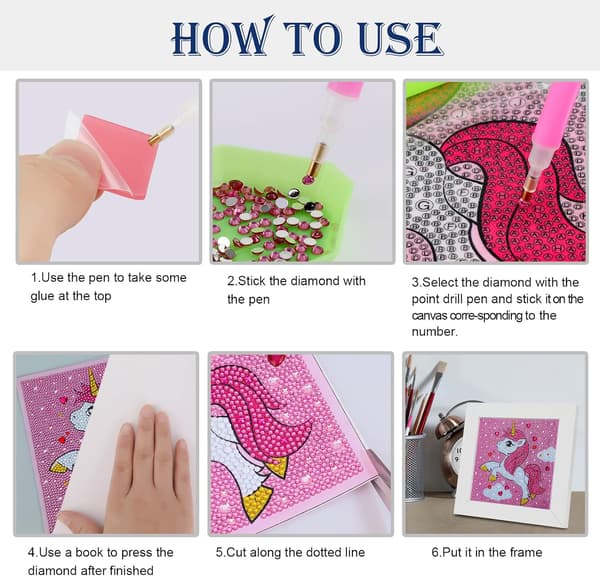 HOW TO USE

1.Use the pen to take some glue at the top

2.Stick the diamond with the pen

3.Select the diamond with the point drill pen and stick it on the canvas corre-sponding to the number.

4.Use a book to press the diamond after finished

5.Cut along the dotted line

6.Put it in the frame