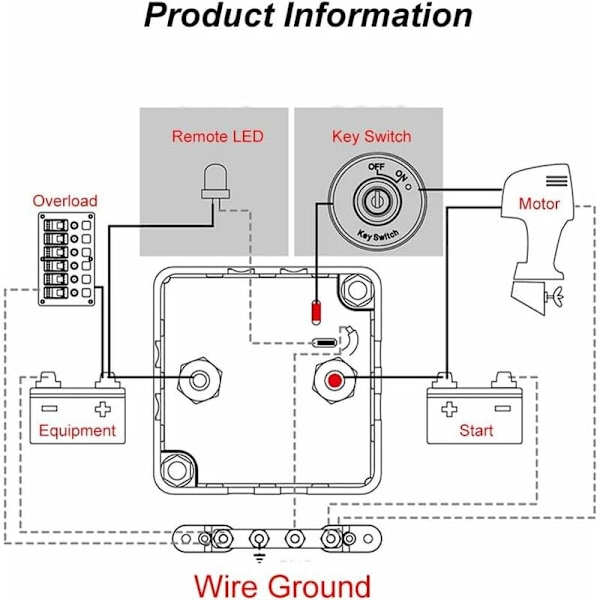 Product Information

Remote LED

Key Switch

OFF ON

Key Switch

Overload

Motor

Equipment

Start

Wire Ground