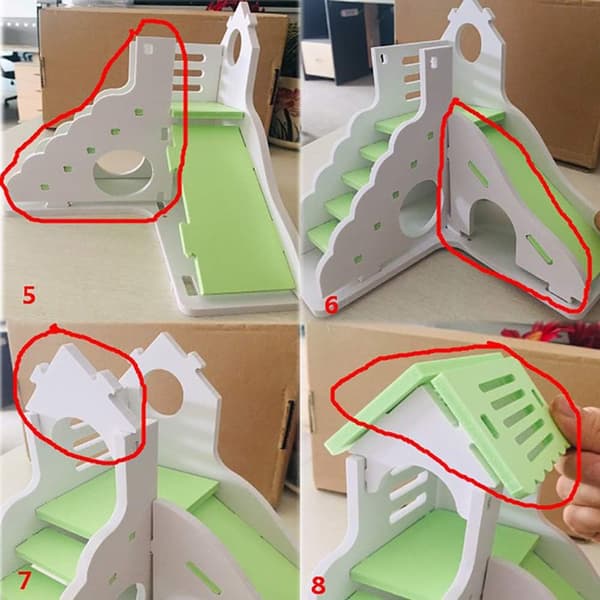 5

6

7

8