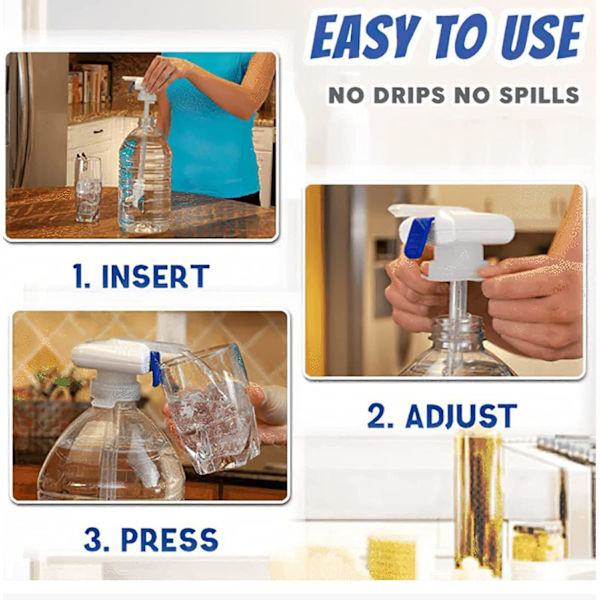 EASY TO USE

NO DRIPS NO SPILLS

1. INSERT

2. ADJUST

3. PRESS