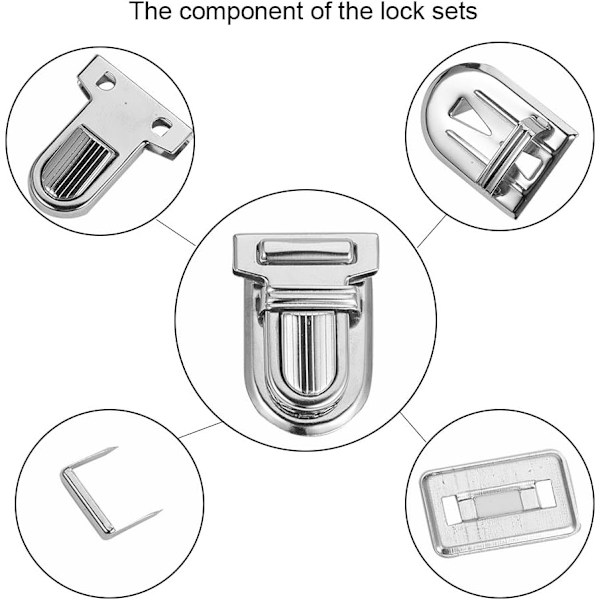 The component of the lock sets