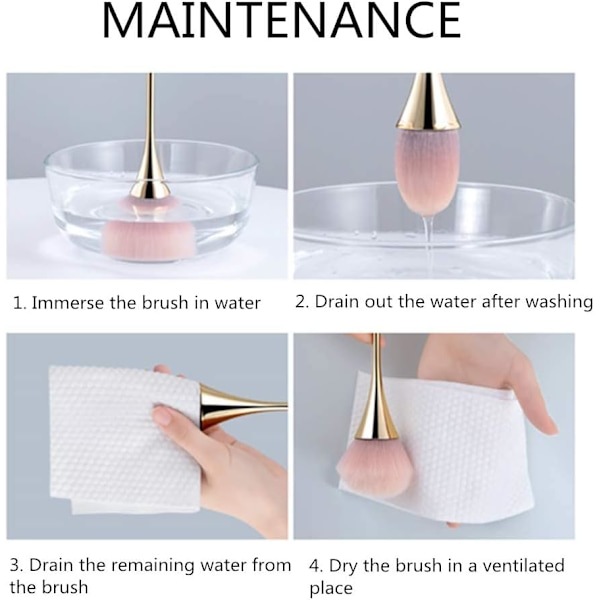 MAINTENANCE

1. Immerse the brush in water

2. Drain out the water after washing

3. Drain the remaining water from the brush

4. Dry the brush in a ventilated place