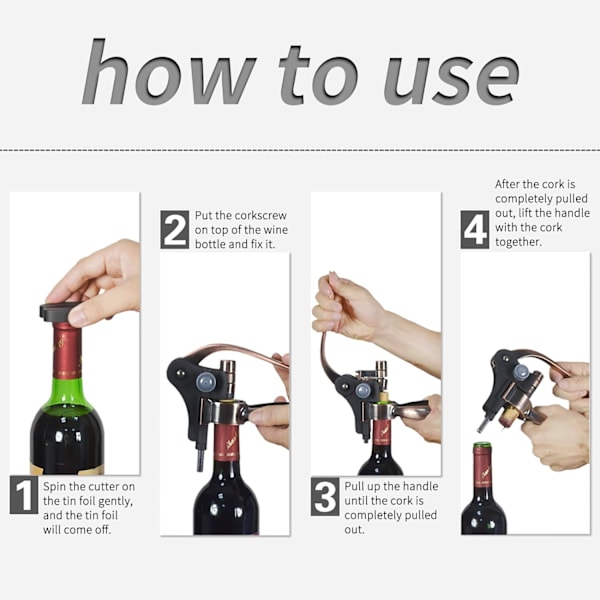 how to use

1 Spin the cutter on the tin foil gently, and the tin foil will come off.

2 Put the corkscrew on top of the wine bottle and fix it.

3 Pull up the handle until the cork is completely pulled out.

4 After the cork is completely pulled out, lift the handle with the cork together.