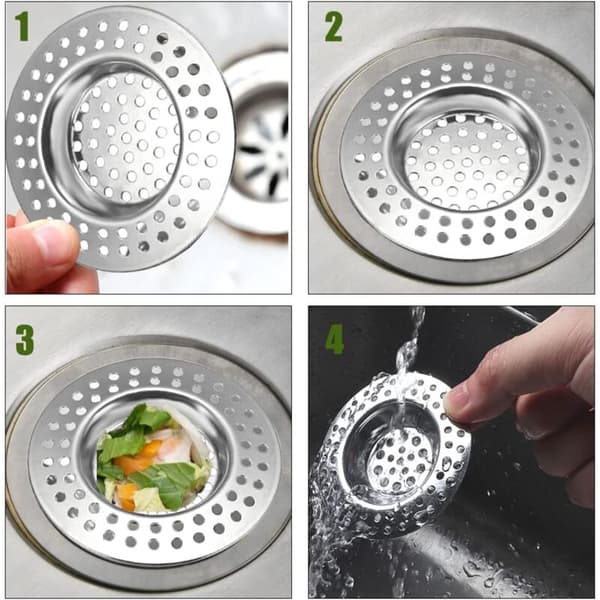 1

2

3

4