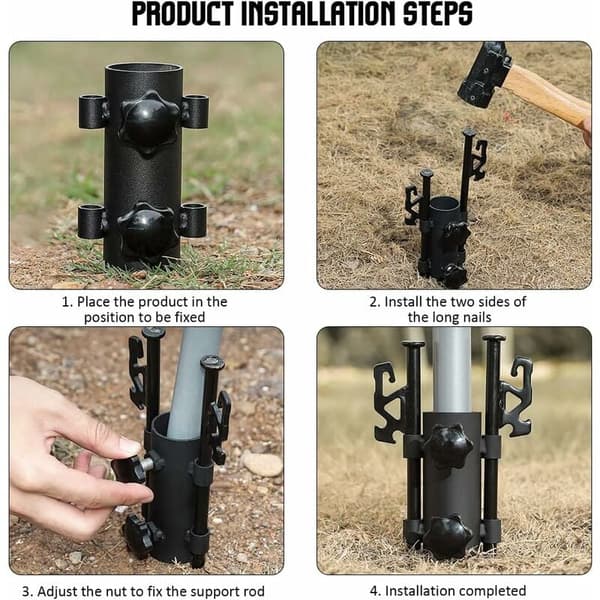 PRODUCT INSTALLATION STEPS

1. Place the product in the position to be fixed

2. Install the two sides of the long nails

3. Adjust the nut to fix the support rod

4. Installation completed