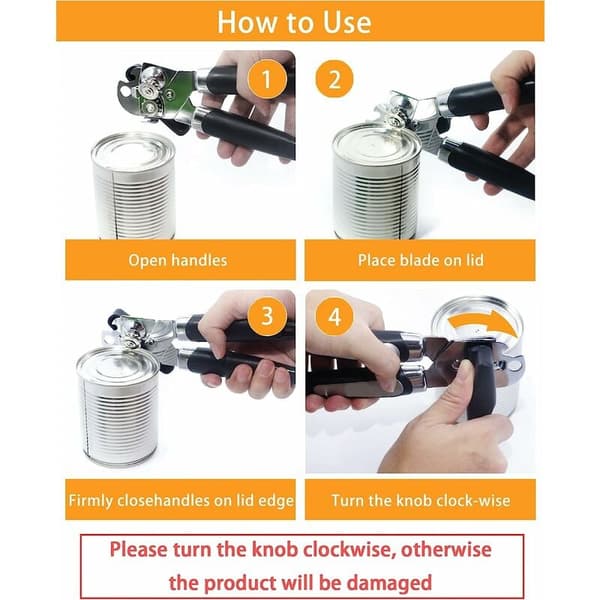 How to Use

1

Open handles

2

Place blade on lid

3

Firmly closehandles on lid edge

4

Turn the knob clock-wise

Please turn the knob clockwise, otherwise the product will be damaged