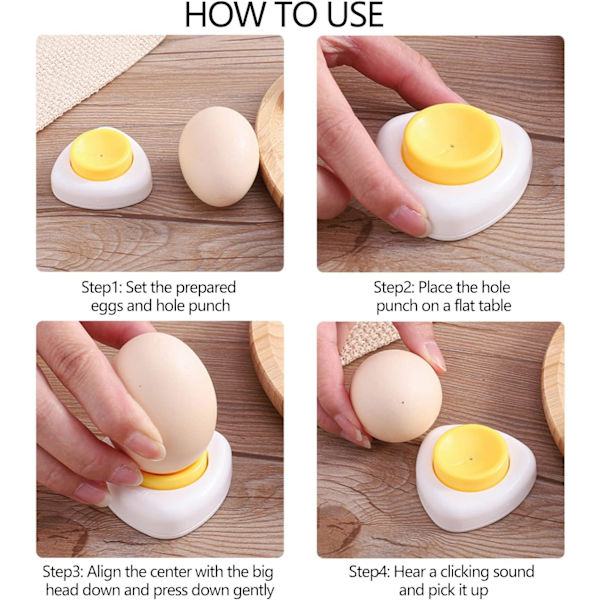 HOW TO USE

Step1: Set the prepared eggs and hole punch

Step2: Place the hole punch on a flat table

Step3: Align the center with the big head down and press down gently

Step4: Hear a clicking sound and pick it up