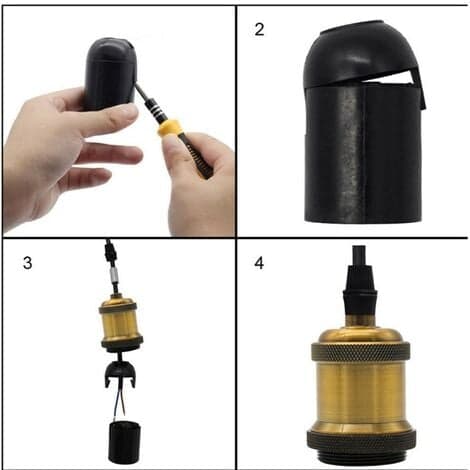 2

3

4