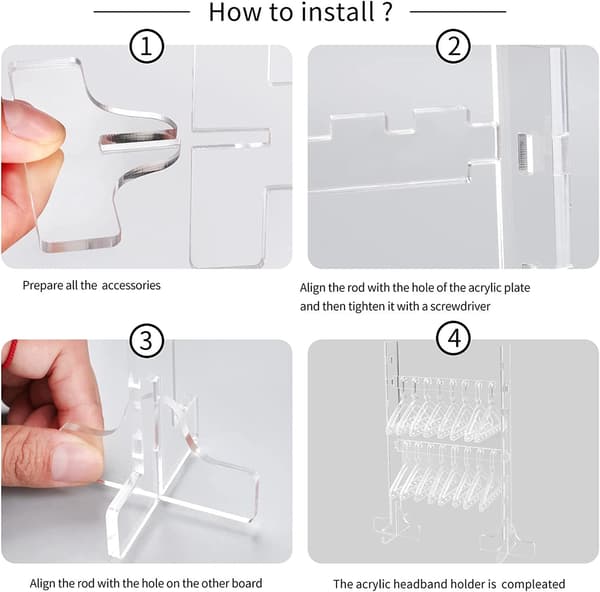 How to install ?

①

Prepare all the accessories

②

Align the rod with the hole of the acrylic plate and then tighten it with a screwdriver

③

Align the rod with the hole on the other board

④

The acrylic headband holder is compleated