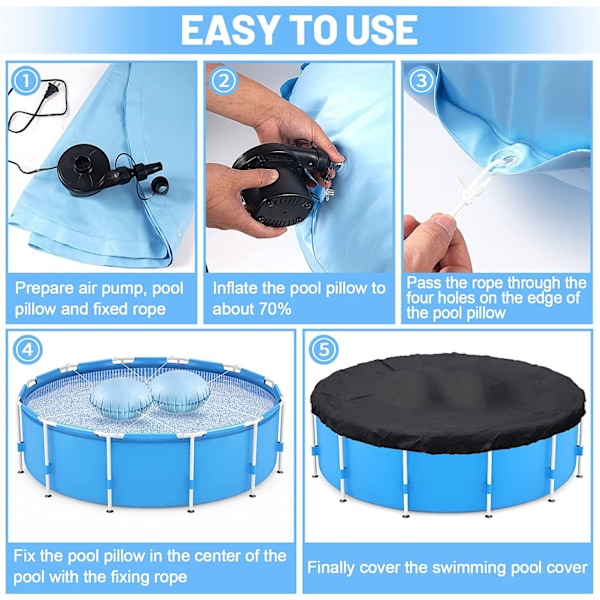 EASY TO USE

1

Prepare air pump, pool pillow and fixed rope

2

Inflate the pool pillow to about 70%

3

Pass the rope through the four holes on the edge of the pool pillow

4

Fix the pool pillow in the center of the pool with the fixing rope

5

Finally cover the swimming pool cover