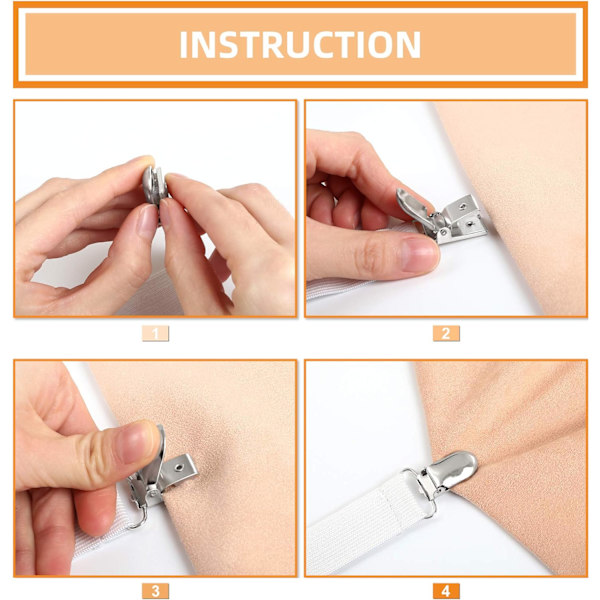 INSTRUCTION

1

2

3

4