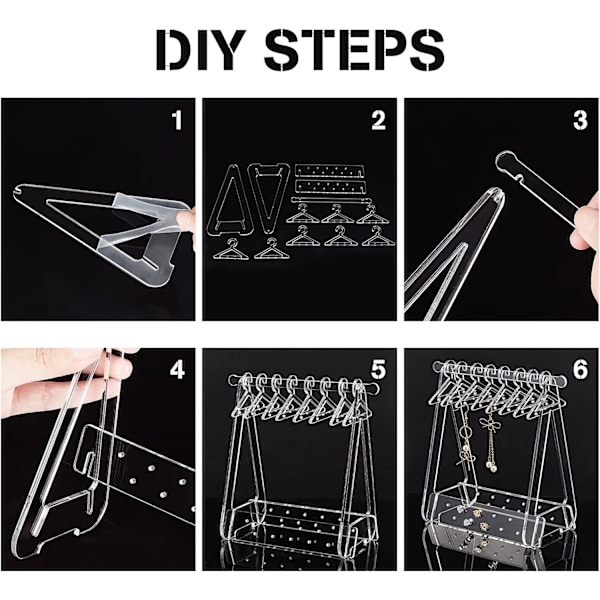 DIY STEPS

1

2

3

4

5

6