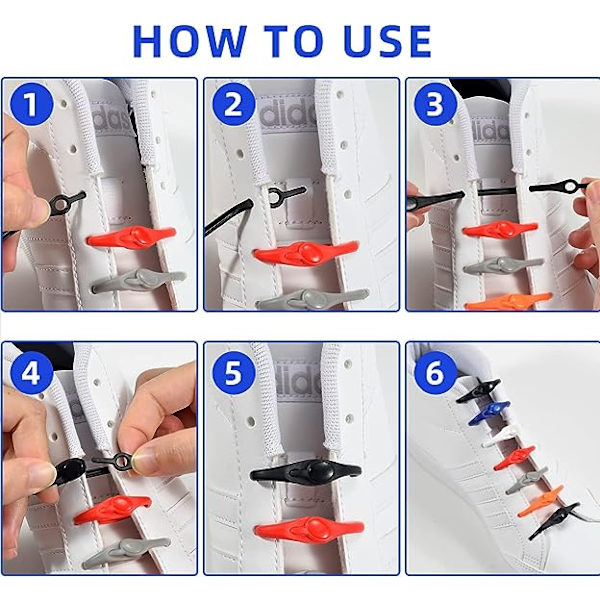 HOW TO USE

1

2

3

4

5

6