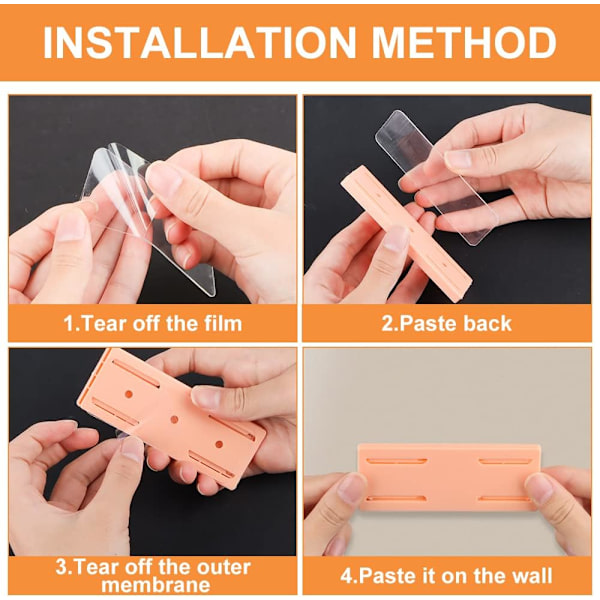 INSTALLATION METHOD

1.Tear off the film

2.Paste back

3.Tear off the outer membrane

4.Paste it on the wall