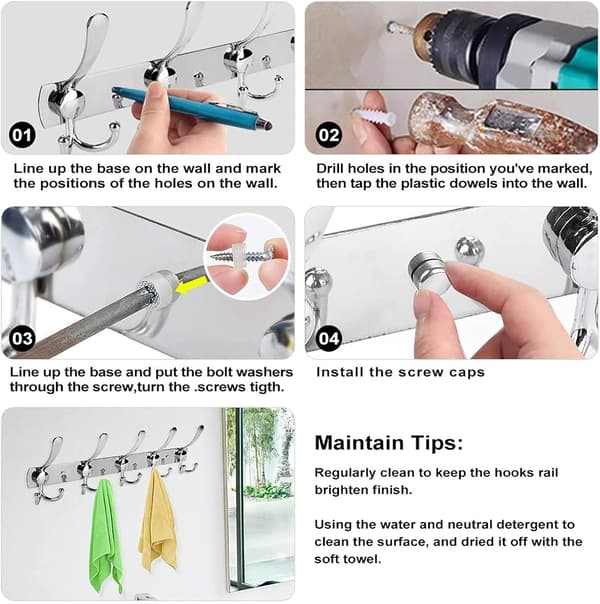 01

Line up the base on the wall and mark the positions of the holes on the wall.

02

Drill holes in the position you've marked, then tap the plastic dowels into the wall.

03

Line up the base and put the bolt washers through the screw,turn the .screws tigth.

04

Install the screw caps

Maintain Tips:

Regularly clean to keep the hooks rail brighten finish.

Using the water and neutral detergent to clean the surface, and dried it off with the soft towel.