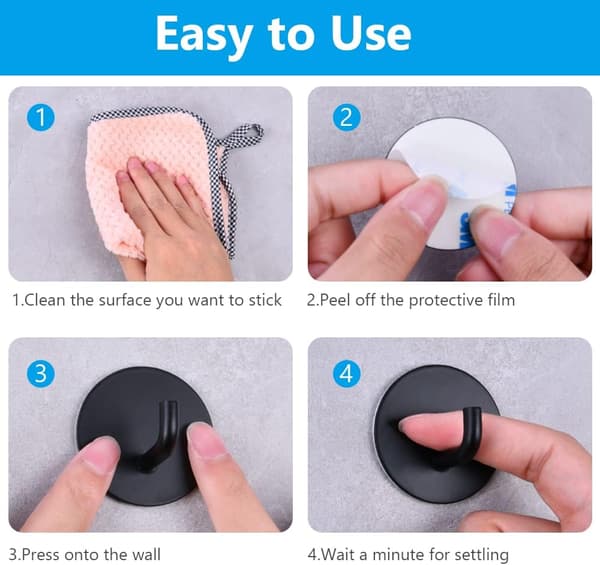 Easy to Use

1

1.Clean the surface you want to stick

2

2.Peel off the protective film

3

3.Press onto the wall

4

4.Wait a minute for settling