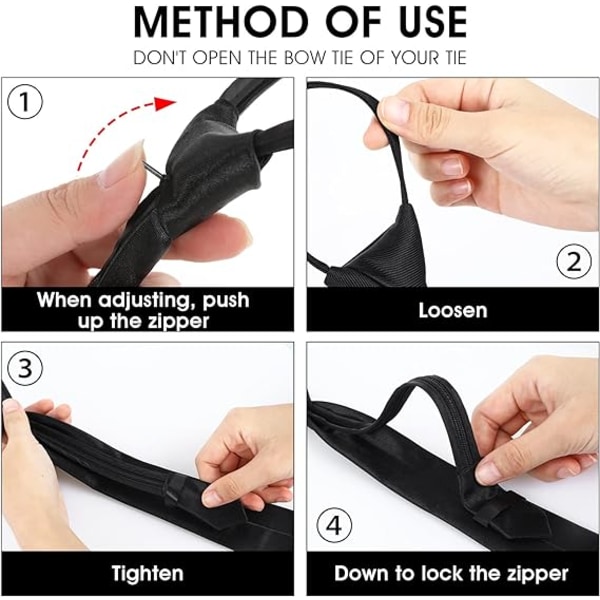 METHOD OF USE

DON'T OPEN THE BOW TIE OF YOUR TIE

1

When adjusting, push up the zipper

2

Loosen

3

Tighten

4

Down to lock the zipper