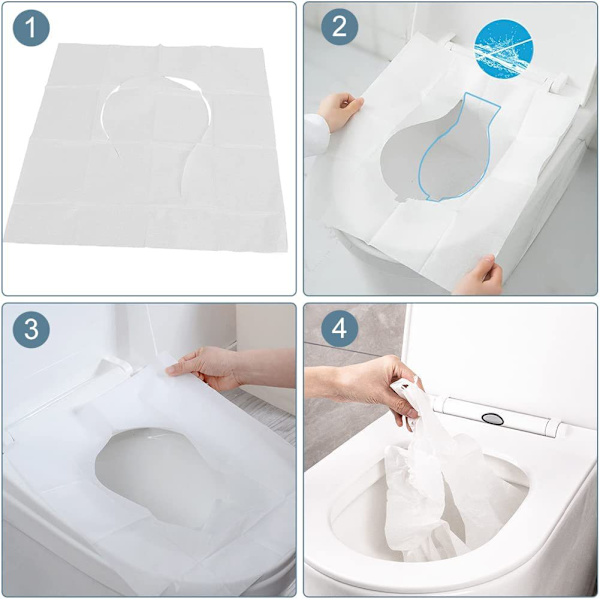 1

2

3

4