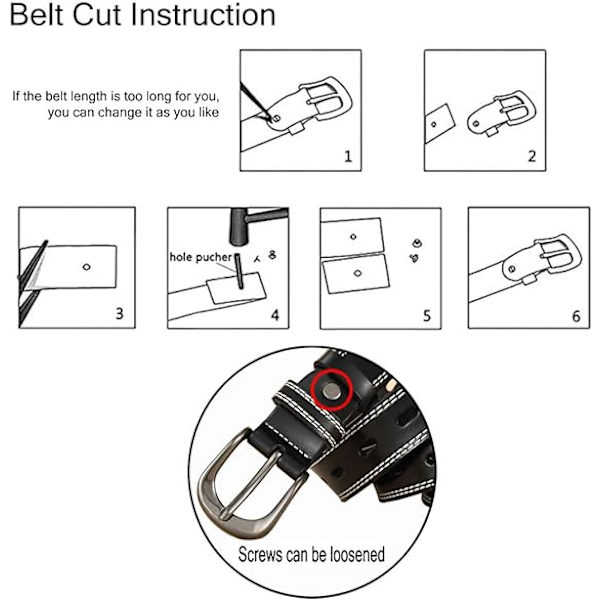 Belt Cut Instruction

If the belt length is too long for you, you can change it as you like

1

2

3

hole pucher

4

5

6

Screws can be loosened