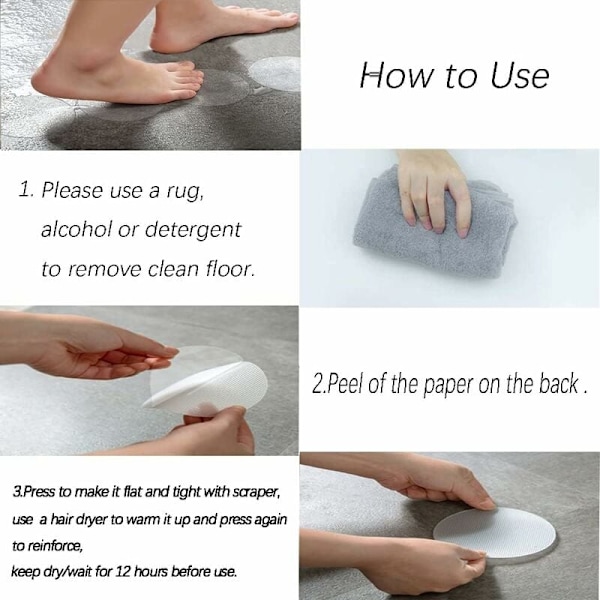 How to Use

1. Please use a rug, alcohol or detergent to remove clean floor.

2.Peel of the paper on the back .

3.Press to make it flat and tight with scraper, use a hair dryer to warm it up and press again to reinforce,
keep dry/wait for 12 hours before use.