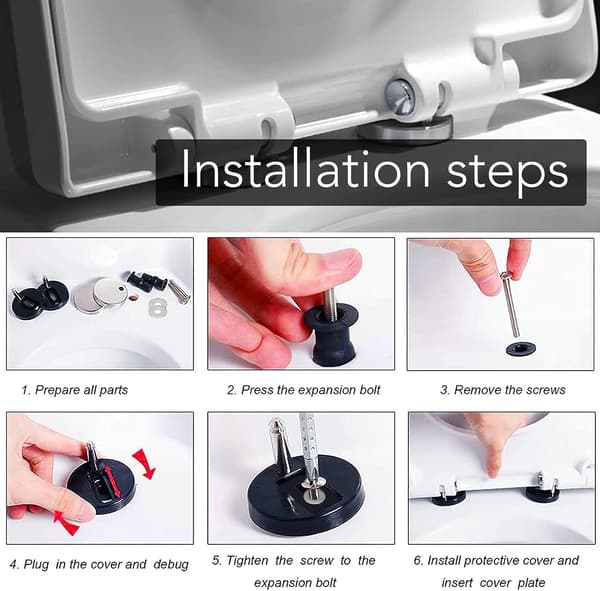 Installation steps

1. Prepare all parts

2. Press the expansion bolt

3. Remove the screws

4. Plug in the cover and debug

5. Tighten the screw to the expansion bolt

6. Install protective cover and insert cover plate