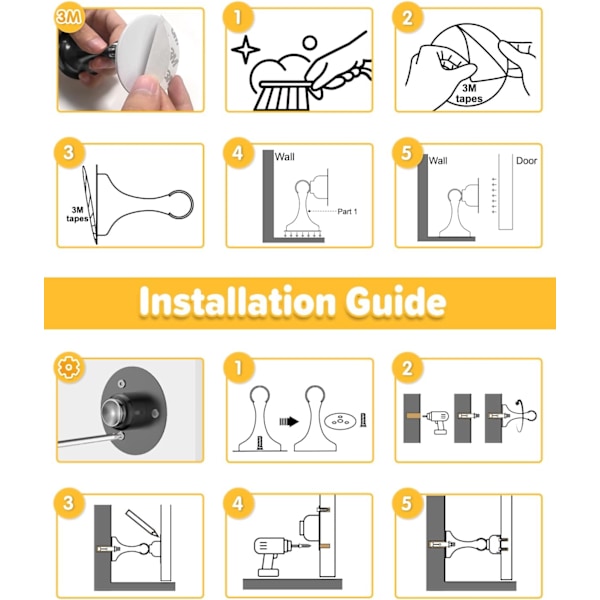 3M

1

2

3M tapes

3

3M tapes

4

Wall

Part 1

5

Wall

Door

Installation Guide

1

2

3

4

5