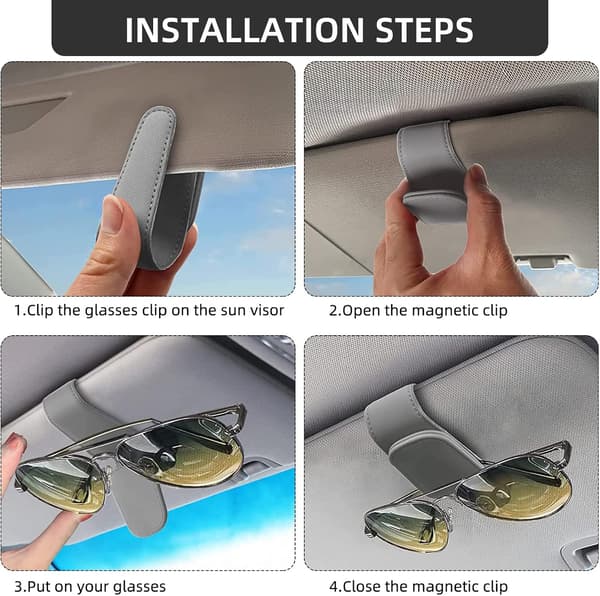 INSTALLATION STEPS

1.Clip the glasses clip on the sun visor

2.Open the magnetic clip

3.Put on your glasses

4.Close the magnetic clip