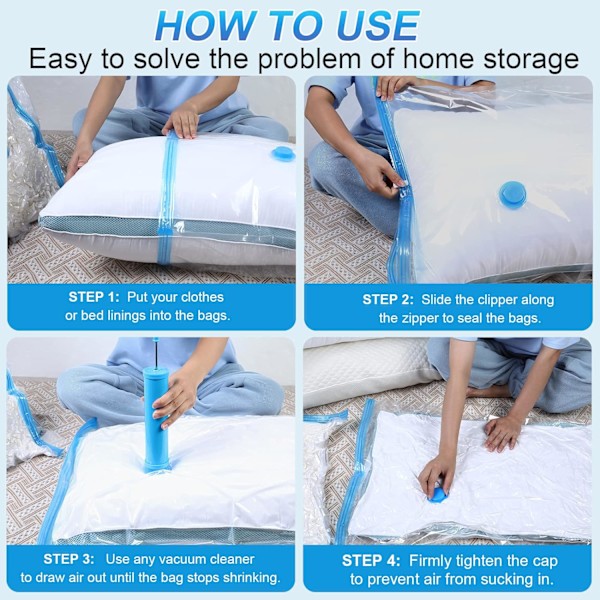 HOW TO USE
Easy to solve the problem of home storage

STEP 1: Put your clothes or bed linings into the bags.

STEP 2: Slide the clipper along the zipper to seal the bags.

STEP 3: Use any vacuum cleaner to draw air out until the bag stops shrinking.

STEP 4: Firmly tighten the cap to prevent air from sucking in.