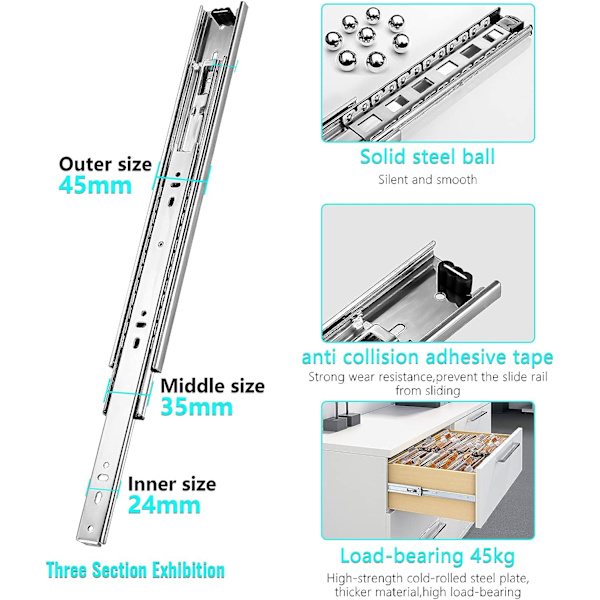 Outer size
45mm

Middle size
35mm

Inner size
24mm

Three Section Exhibition

Solid steel ball
Silent and smooth

anti collision adhesive tape
Strong wear resistance,prevent the slide rail from sliding

Load-bearing 45kg
High-strength cold-rolled steel plate, thicker material,high load-bearing