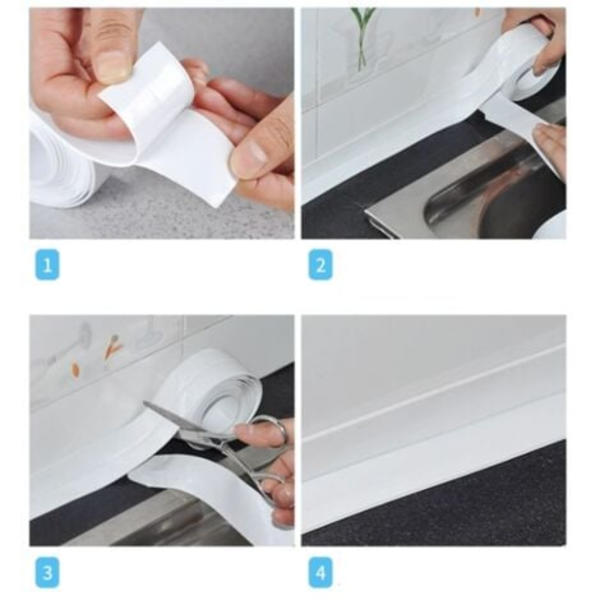 1

2

3

4