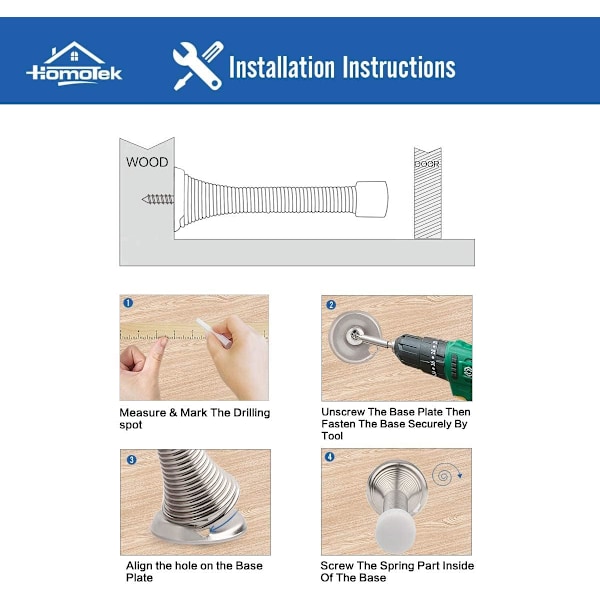 HomoTek

Installation Instructions

WOOD

DOOR

1

Measure & Mark The Drilling spot

2

Unscrew The Base Plate Then Fasten The Base Securely By Tool

3

Align the hole on the Base Plate

4

Screw The Spring Part Inside Of The Base