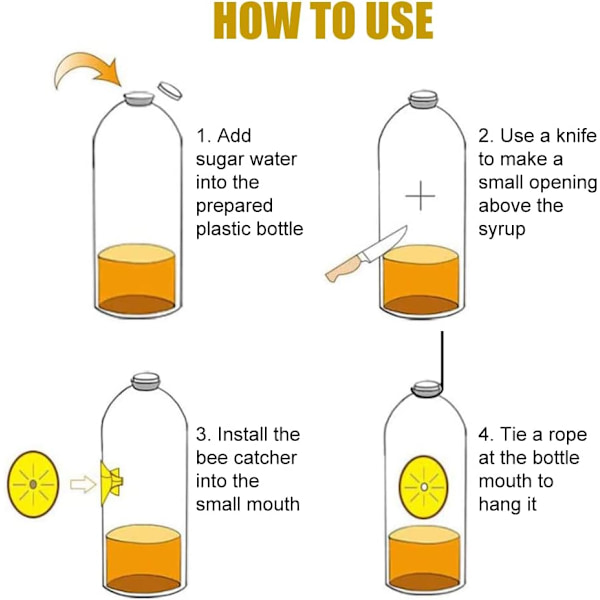 HOW TO USE

1. Add sugar water into the prepared plastic bottle

2. Use a knife to make a small opening above the syrup

3. Install the bee catcher into the small mouth

4. Tie a rope at the bottle mouth to hang it