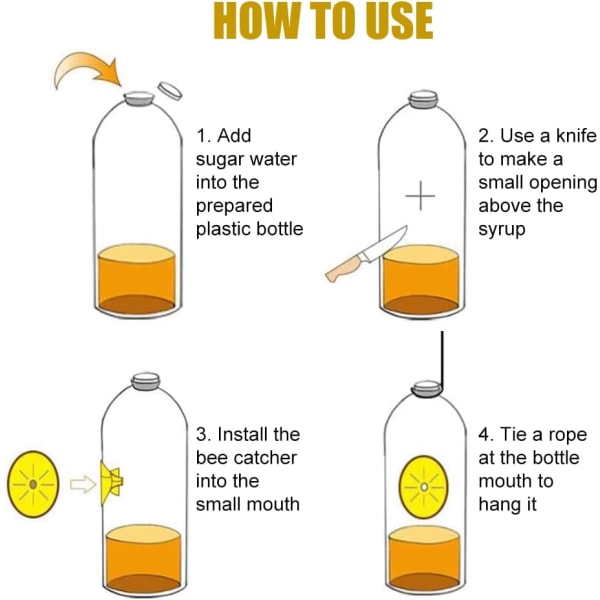 HOW TO USE

1. Add sugar water into the prepared plastic bottle

2. Use a knife to make a small opening above the syrup

3. Install the bee catcher into the small mouth

4. Tie a rope at the bottle mouth to hang it