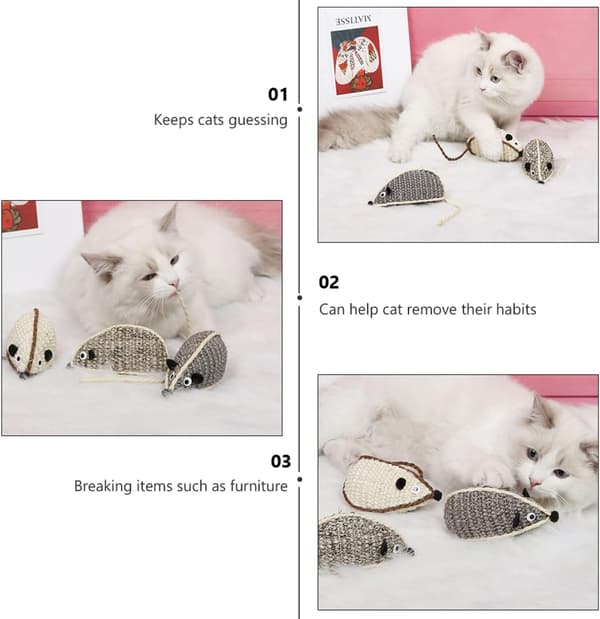 MATISSE

01
Keeps cats guessing

02
Can help cat remove their habits

03
Breaking items such as furniture