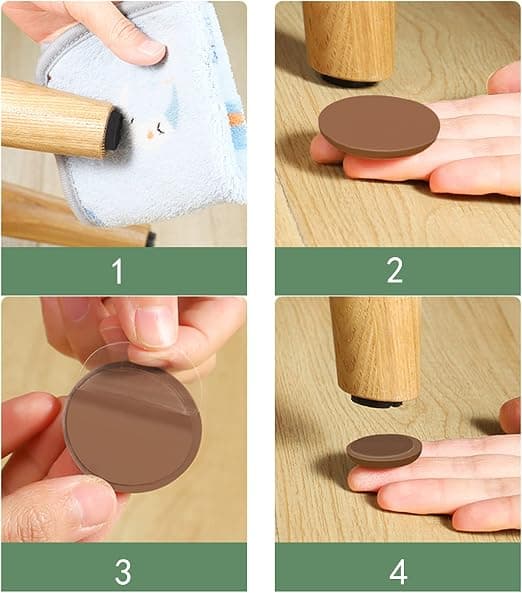 1

2

3

4